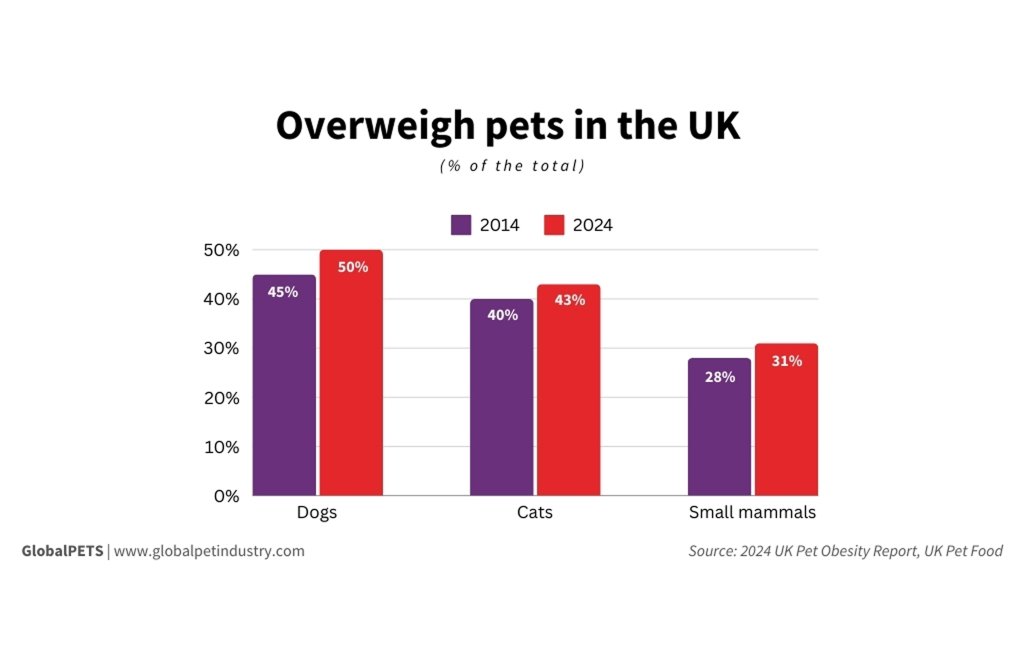 Overweigh pets in the UK

(% of the total)

2014 2024

50%
40%
30%
20%
10%
0%

45% 50%
40% 43%
28% 31%

Dogs Cats Small mammals

GlobalPETS | www.globalpetindustry.com

Source: 2024 UK Pet Obesity Report, UK Pet Food