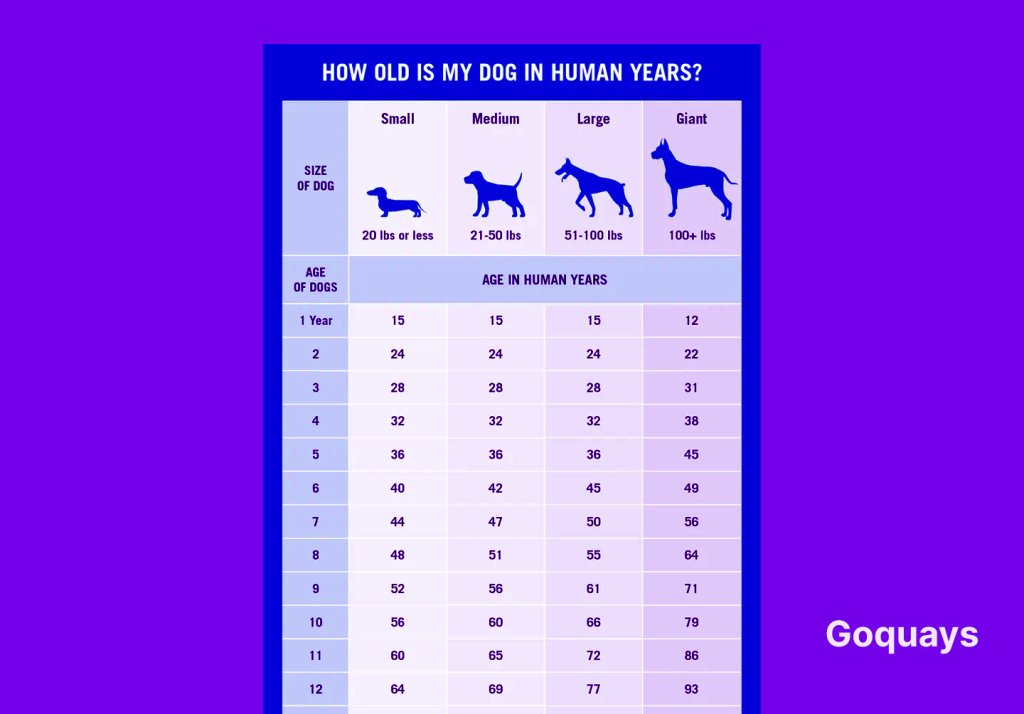 HOW OLD IS MY DOG IN HUMAN YEARS?

| SIZE OF DOG | Small 20 lbs or less | Medium 21-50 lbs | Large 51-100 lbs | Giant 100+ lbs |
|---|---|---|---|---|
| AGE OF DOGS | AGE IN HUMAN YEARS | | | |
| 1 Year | 15 | 15 | 15 | 12 |
| 2 | 24 | 24 | 24 | 22 |
| 3 | 28 | 28 | 28 | 31 |
| 4 | 32 | 32 | 32 | 38 |
| 5 | 36 | 36 | 36 | 45 |
| 6 | 40 | 42 | 45 | 49 |
| 7 | 44 | 47 | 50 | 56 |
| 8 | 48 | 51 | 55 | 64 |
| 9 | 52 | 56 | 61 | 71 |
| 10 | 56 | 60 | 66 | 79 |
| 11 | 60 | 65 | 72 | 86 |
| 12 | 64 | 69 | 77 | 93 |

Goquays